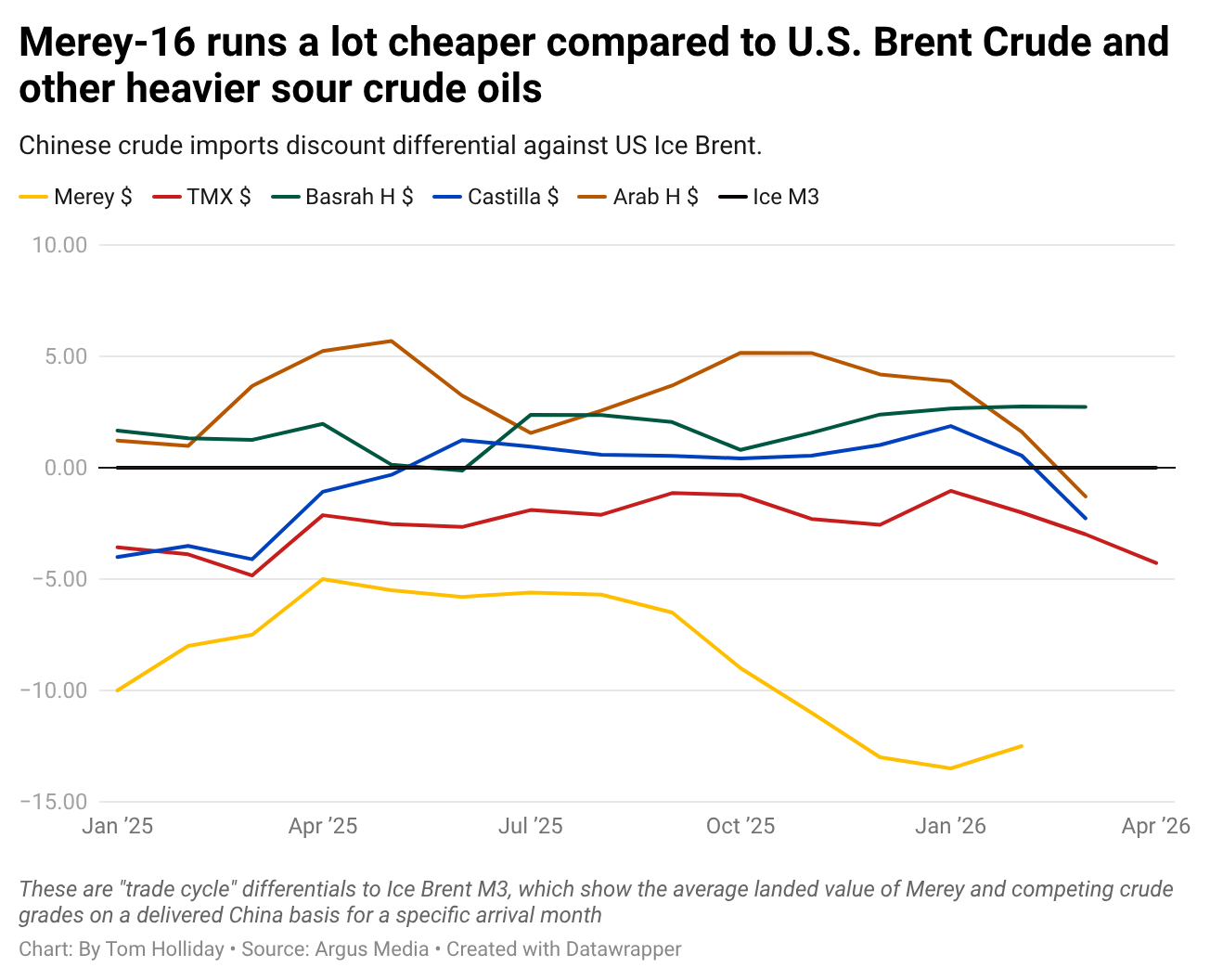 Merey-16 runs a lot cheaper compared to U.S. Brent Crude and other heavier sour crude oils

Chinese crude imports discount differential against US Ice Brent.

Merey $ TMX $ Basrah H $ Castilla $ Arab H $ Ice M3

10.00
5.00
0.00
−5.00
−10.00
−15.00

Jan '25 Apr '25 Jul '25 Oct '25 Jan '26 Apr '26

These are "trade cycle" differentials to Ice Brent M3, which show the average landed value of Merey and competing crude grades on a delivered China basis for a specific arrival month

Chart: By Tom Holliday • Source: Argus Media • Created with Datawrapper