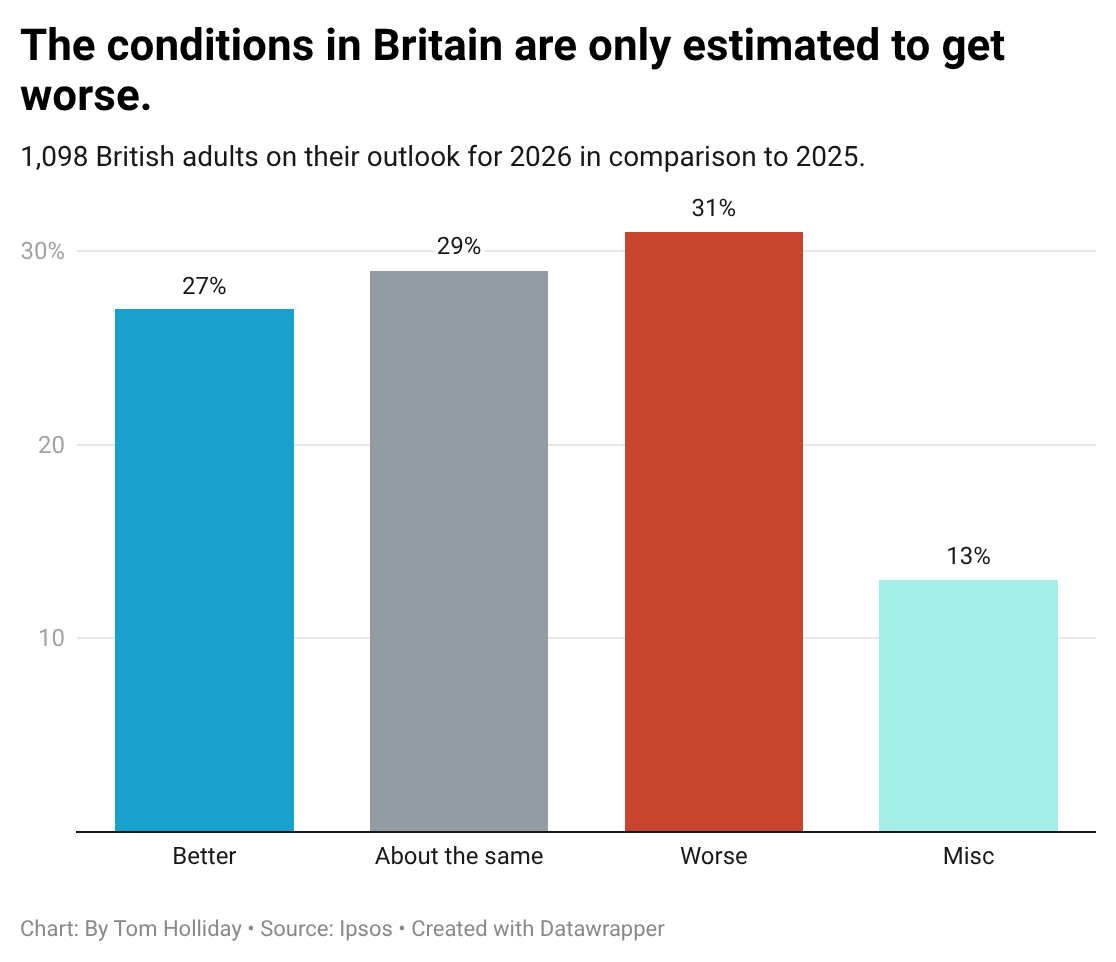 The conditions in Britain are only estimated to get worse.

1,098 British adults on their outlook for 2026 in comparison to 2025.

30%
20
10

27%
29%
31%
13%

Better
About the same
Worse
Misc

Chart: By Tom Holliday • Source: Ipsos • Created with Datawrapper